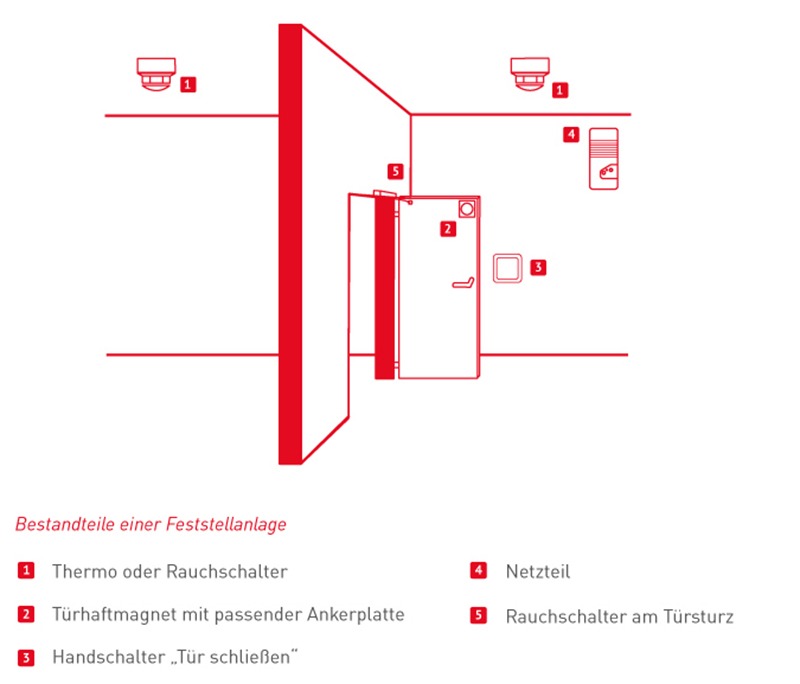 1

1

4

5

2

3

Bestandteile einer Feststellanlage

1 Thermo oder Rauchschalter

2 Türhaftmagnet mit passender Ankerplatte

3 Handschalter „Tür schließen“

4 Netzteil

5 Rauchschalter am Türsturz